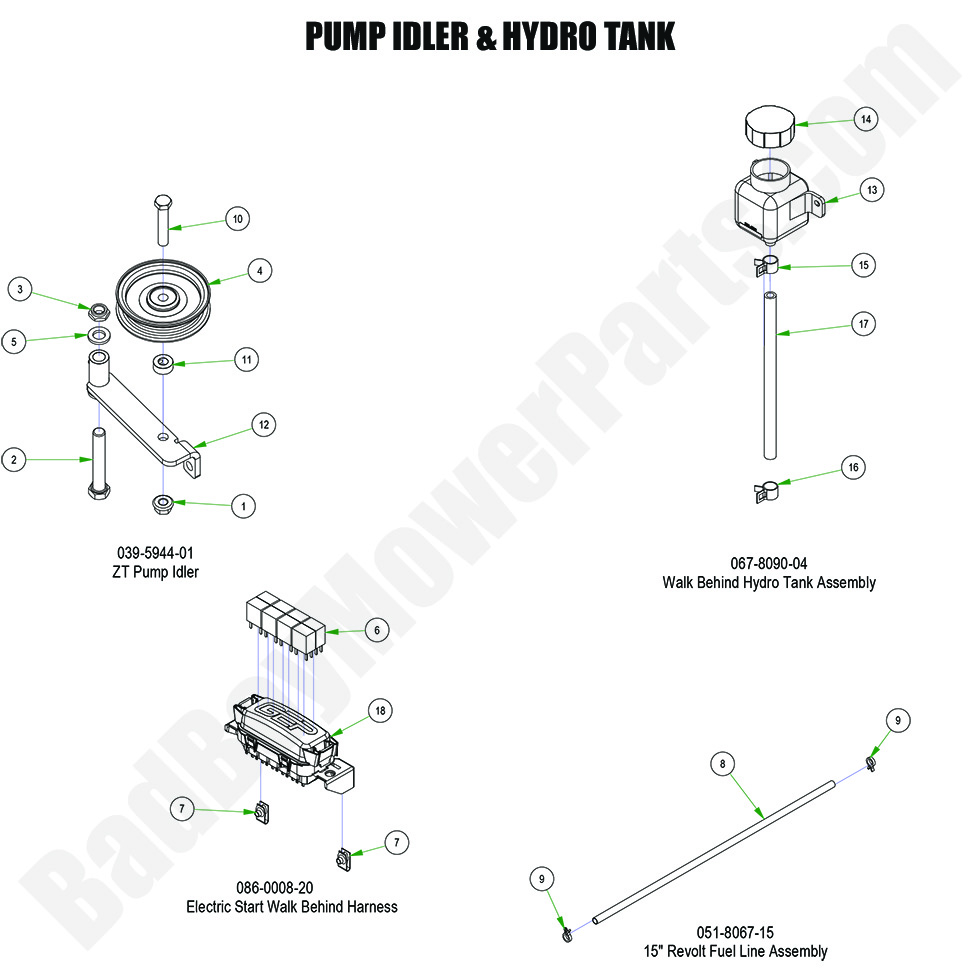 PUMP IDLER & HYDRO TANK

10
4
3
5
11
12
2
1

039-5944-01
ZT Pump Idler

14
13
15
17
16

067-8090-04
Walk Behind Hydro Tank Assembly

6
18
7
7

086-0008-20
Electric Start Walk Behind Harness

9
8
9

051-8067-15
15" Revolt Fuel Line Assembly

BadBoyMowerParts.com